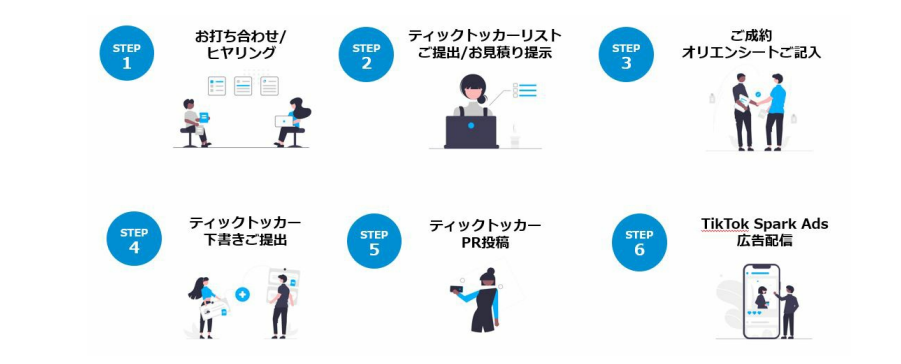 STEP
1

お打ち合わせ/
ヒヤリング

STEP
2

ティックトッカーリスト
ご提出/お見積り提示

STEP
3

ご成約
オリエンシートご記入

STEP
4

ティックトッカー
下書きご提出

STEP
5

ティックトッカー
PR投稿

STEP
6

TikTok Spark Ads
広告配信